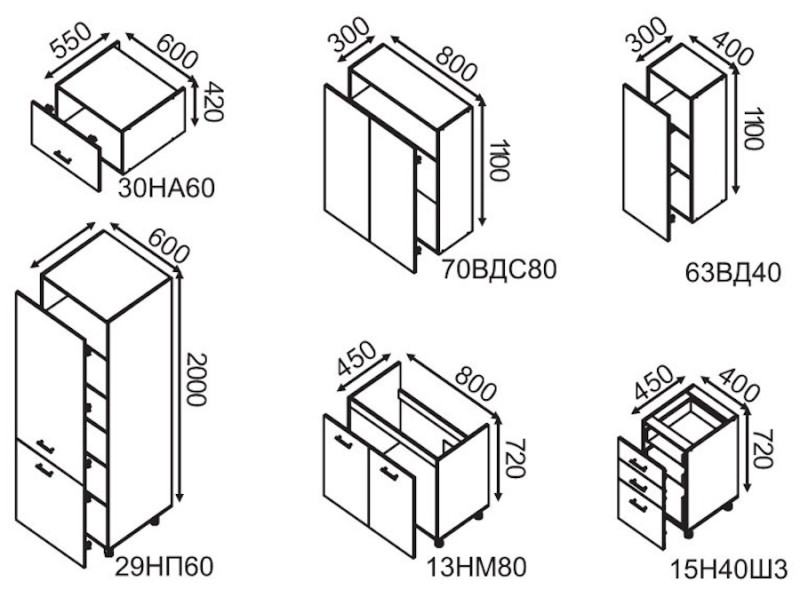 550
600
420
30НА60

300
800
1100
70ВДС80

300
400
1100
63ВД40

600
2000
29НП60

450
800
720
13НМ80

450
400
720
15Н40Ш3